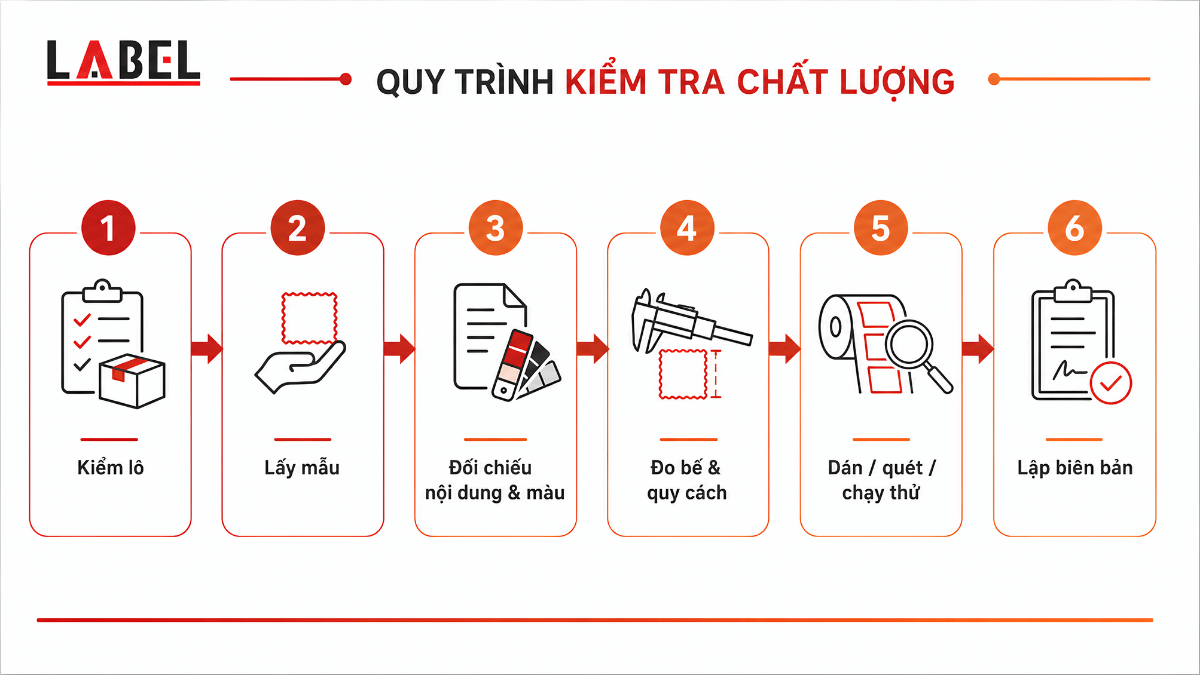 LABEL

QUY TRÌNH KIỂM TRA CHẤT LƯỢNG

1
Kiểm lô

2
Lấy mẫu

3
Đối chiếu nội dung & màu

4
Đo bế & quy cách

5
Dán / quét / chạy thử

6
Lập biên bản